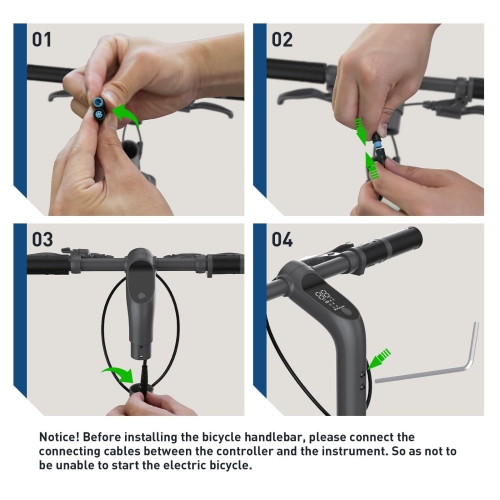 01

02

03

04

Notice! Before installing the bicycle handlebar, please connect the connecting cables between the controller and the instrument. So as not to be unable to start the electric bicycle.