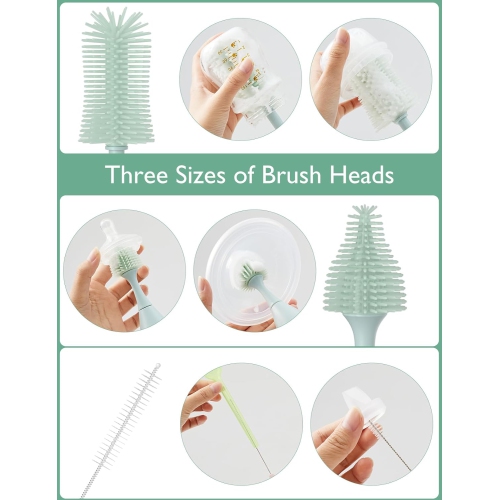 Three Sizes of Brush Heads