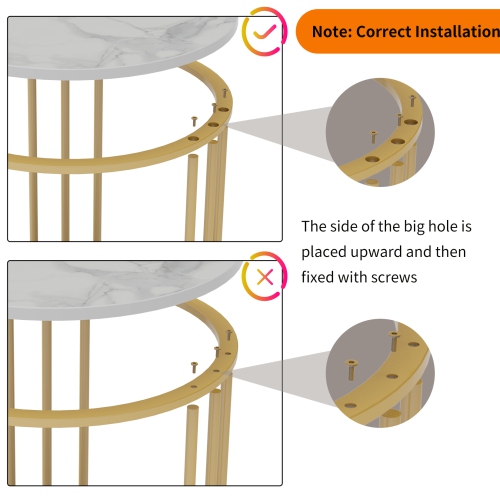 Note: Correct Installation

The side of the big hole is placed upward and then fixed with screws