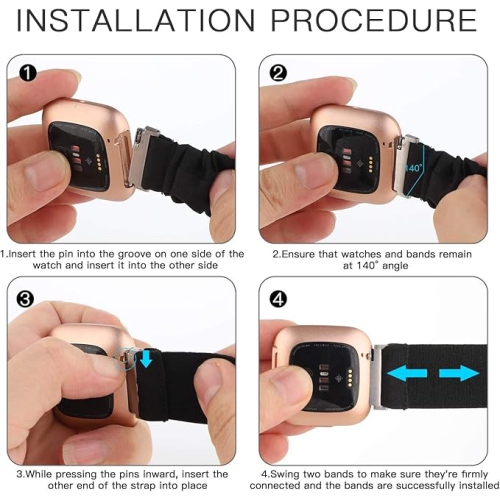 INSTALLATION PROCEDURE

1

1.Insert the pin into the groove on one side of the watch and insert it into the other side

2

140°

2.Ensure that watches and bands remain at 140° angle

3

3.While pressing the pins inward, insert the other end of the strap into place

4

4.Swing two bands to make sure they're firmly connected and the bands are successfully installed