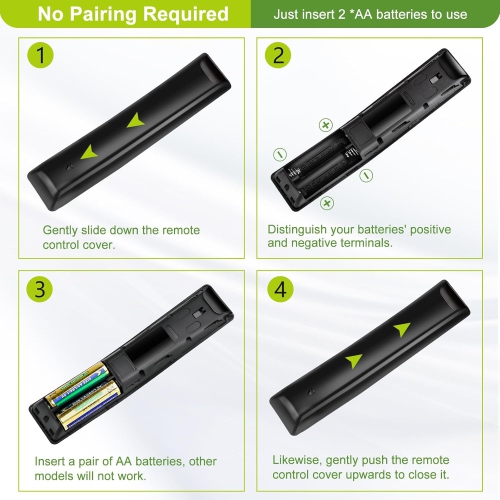 No Pairing Required

Just insert 2 *AA batteries to use

1

Gently slide down the remote control cover.

2

Distinguish your batteries' positive and negative terminals.

3

Insert a pair of AA batteries, other models will not work.

4

Likewise, gently push the remote control cover upwards to close it.