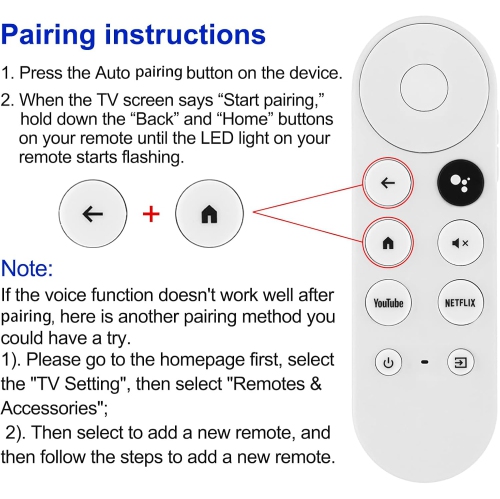 Pairing instructions

1. Press the Auto pairing button on the device.

2. When the TV screen says “Start pairing,” hold down the “Back” and “Home” buttons on your remote until the LED light on your remote starts flashing.

+

Note:

If the voice function doesn't work well after pairing, here is another pairing method you could have a try.
1). Please go to the homepage first, select the "TV Setting", then select "Remotes & Accessories";
2). Then select to add a new remote, and then follow the steps to add a new remote.

YouTube

NETFLIX