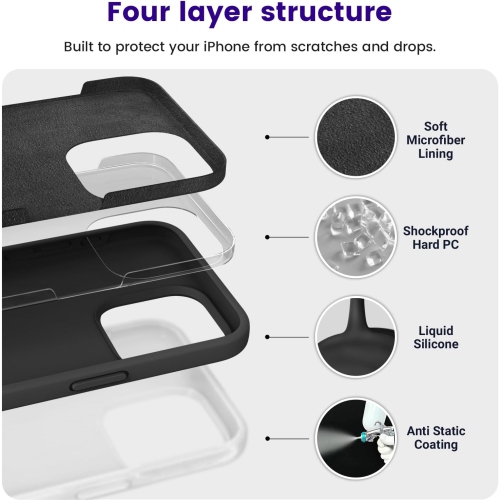 Four layer structure

Built to protect your iPhone from scratches and drops.

Soft Microfiber Lining

Shockproof Hard PC

Liquid Silicone

Anti Static Coating