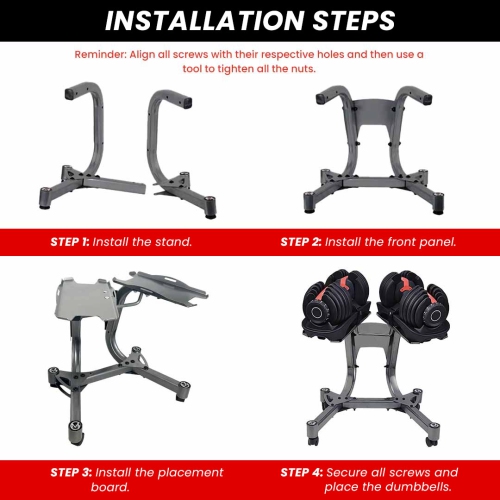 INSTALLATION STEPS

Reminder: Align all screws with their respective holes and then use a tool to tighten all the nuts.

STEP 1: Install the stand.

STEP 2: Install the front panel.

STEP 3: Install the placement board.

STEP 4: Secure all screws and place the dumbbells.