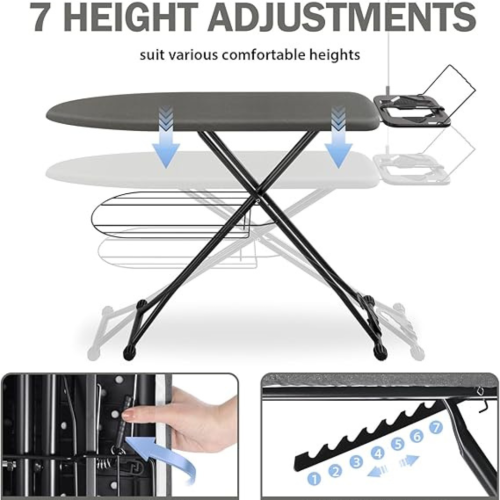 7 HEIGHT ADJUSTMENTS

suit various comfortable heights

1 2 3 4 5 6 7