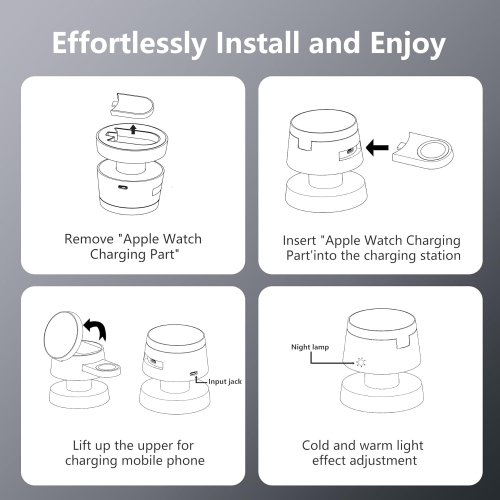 Effortlessly Install and Enjoy

Remove "Apple Watch Charging Part"

Insert "Apple Watch Charging Part'into the charging station

Input jack

Lift up the upper for charging mobile phone

Night lamp

Cold and warm light effect adjustment