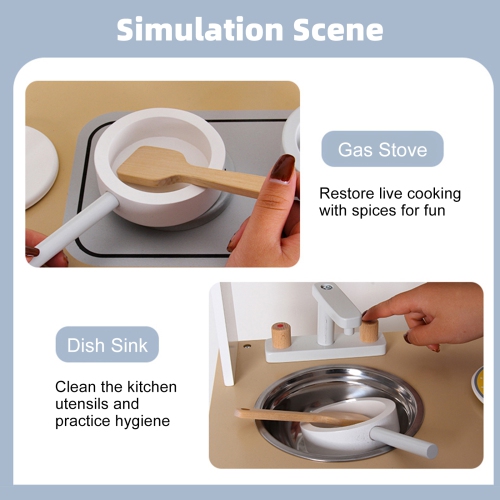 Simulation Scene

Gas Stove

Restore live cooking with spices for fun

Dish Sink

Clean the kitchen utensils and practice hygiene