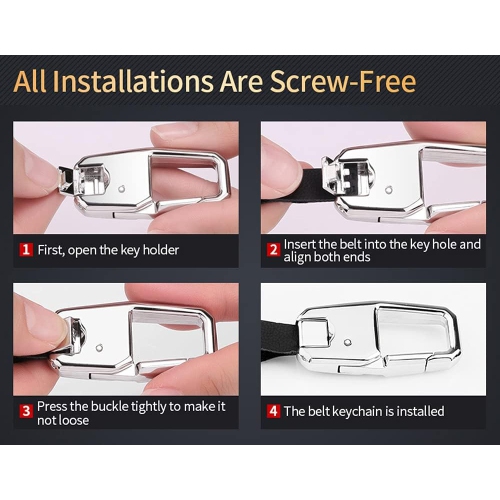 All Installations Are Screw-Free

1 First, open the key holder

2 Insert the belt into the key hole and align both ends

3 Press the buckle tightly to make it not loose

4 The belt keychain is installed