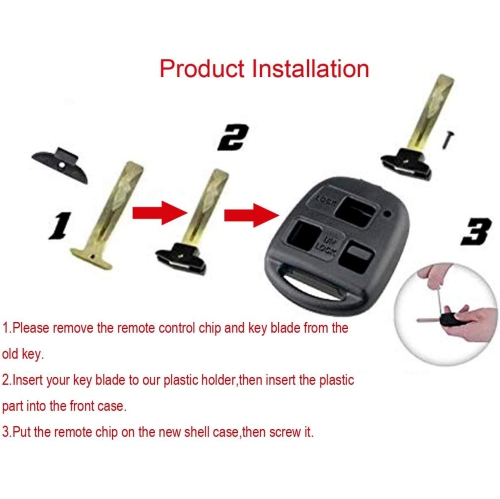 Product Installation

1

2

LOCK

UN LOCK

3

1.Please remove the remote control chip and key blade from the old key.

2.Insert your key blade to our plastic holder,then insert the plastic part into the front case.

3.Put the remote chip on the new shell case,then screw it.