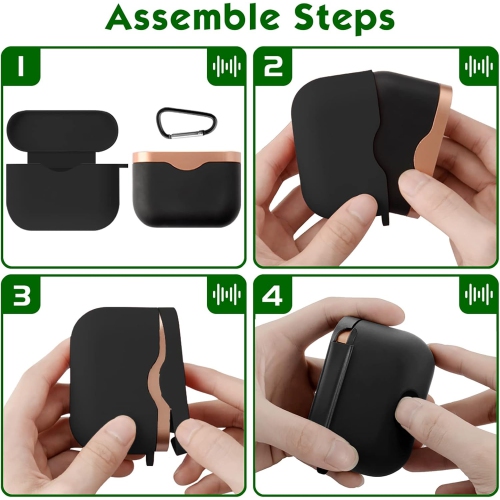 Assemble Steps

1

2

3

4