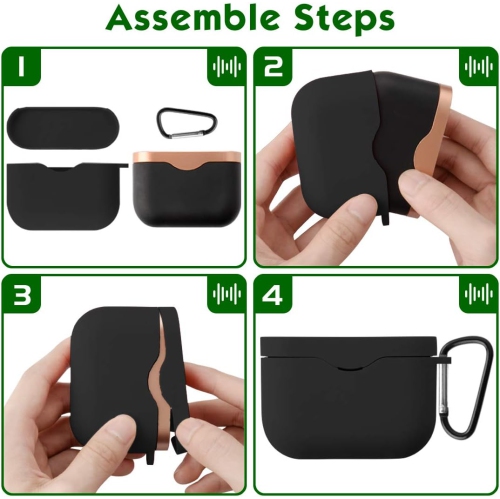 Assemble Steps

1

2

3

4