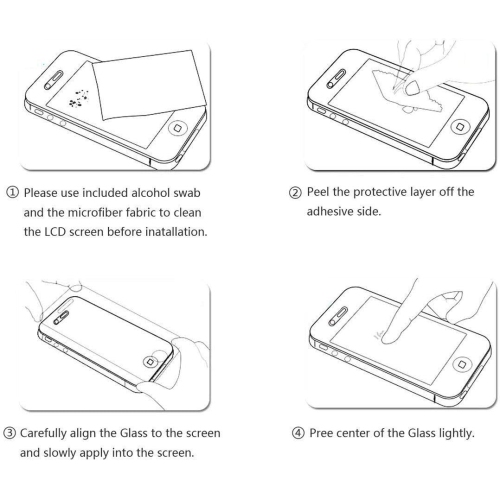 ① Please use included alcohol swab and the microfiber fabric to clean the LCD screen before inatallation.

② Peel the protective layer off the adhesive side.

③ Carefully align the Glass to the screen and slowly apply into the screen.

④ Pree center of the Glass lightly.