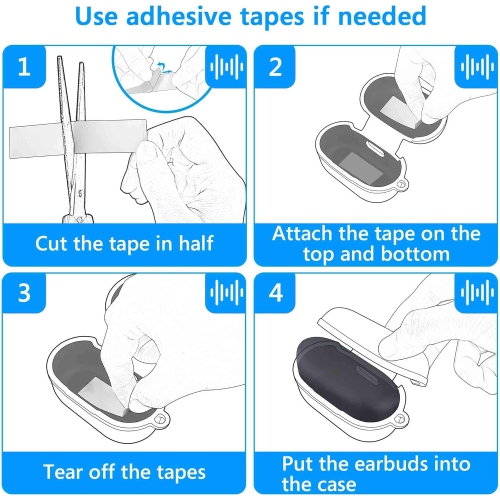 Use adhesive tapes if needed

1

Cut the tape in half

2

Attach the tape on the top and bottom

3

Tear off the tapes

4

Put the earbuds into the case