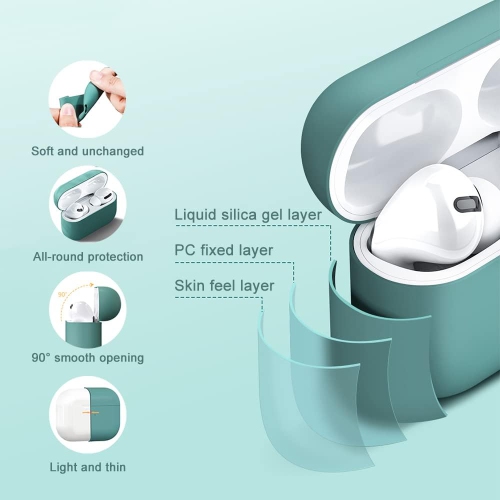 Soft and unchanged

All-round protection

90°

90° smooth opening

Light and thin

Liquid silica gel layer

PC fixed layer

Skin feel layer