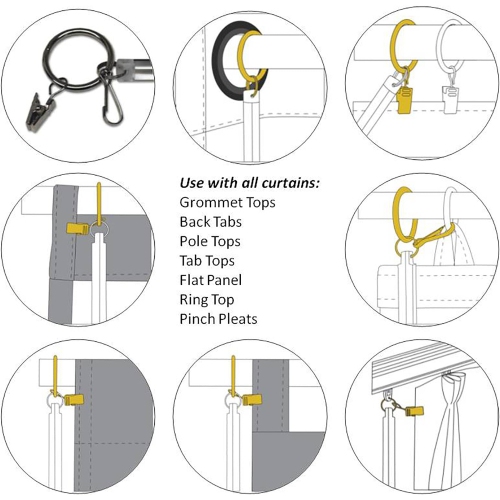 Use with all curtains:
Grommet Tops
Back Tabs
Pole Tops
Tab Tops
Flat Panel
Ring Top
Pinch Pleats