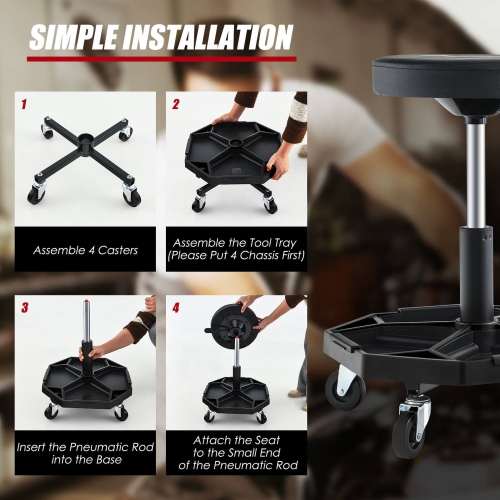 SIMPLE INSTALLATION

1

Assemble 4 Casters

2

Assemble the Tool Tray (Please Put 4 Chassis First)

3

Insert the Pneumatic Rod into the Base

4

Attach the Seat to the Small End of the Pneumatic Rod