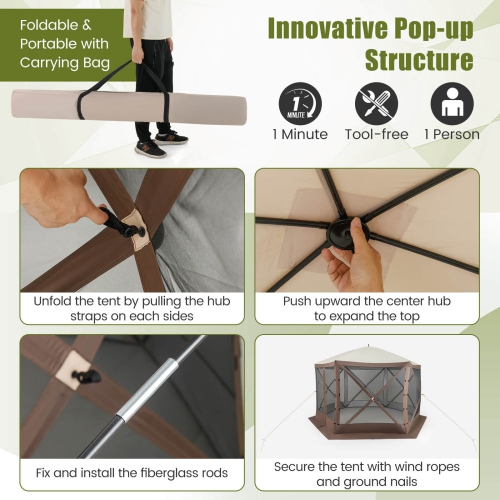 Foldable & Portable with Carrying Bag

Innovative Pop-up Structure

1 MINUTE

1 Minute

Tool-free

1 Person

Unfold the tent by pulling the hub straps on each sides

Push upward the center hub to expand the top

Fix and install the fiberglass rods

Secure the tent with wind ropes and ground nails