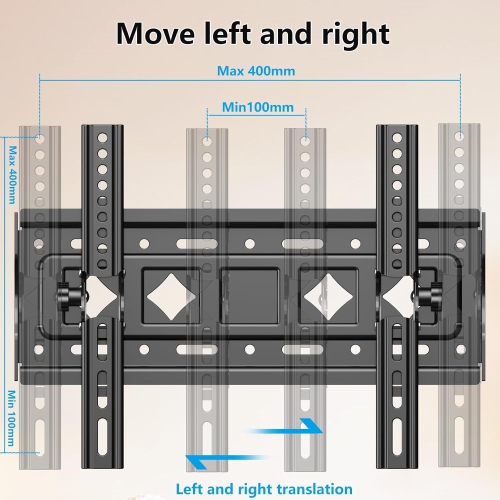 Move left and right

Max 400mm

Min100mm

Max 400mm

Min 100mm

Left and right translation