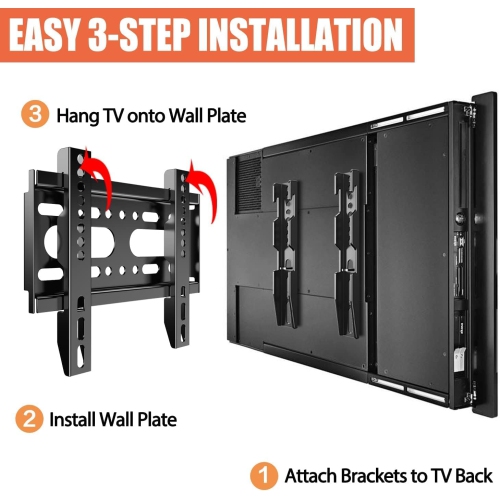 EASY 3-STEP INSTALLATION

3 Hang TV onto Wall Plate

2 Install Wall Plate

1 Attach Brackets to TV Back