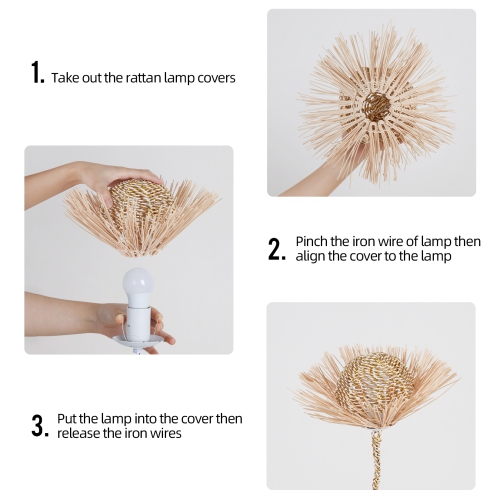 1. Take out the rattan lamp covers

2. Pinch the iron wire of lamp then align the cover to the lamp

3. Put the lamp into the cover then release the iron wires