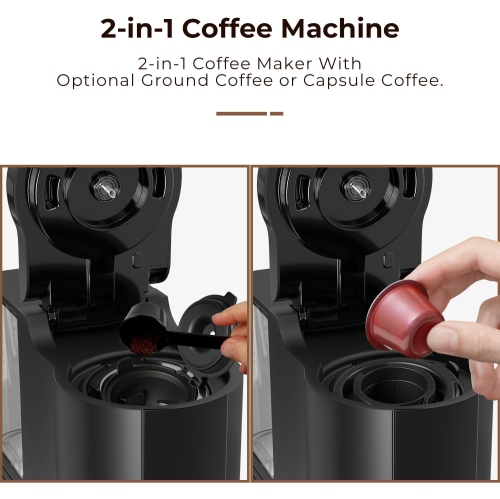 2-in-1 Coffee Machine

2-in-1 Coffee Maker With
Optional Ground Coffee or Capsule Coffee.