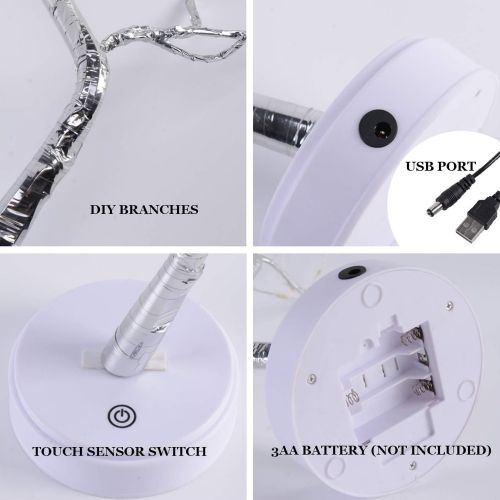 DIY BRANCHES

USB PORT

TOUCH SENSOR SWITCH

3AA BATTERY (NOT INCLUDED)