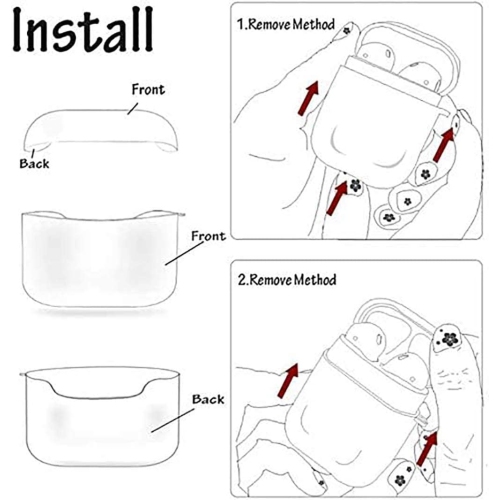 Install

Front

Back

Front

Back

1.Remove Method

2.Remove Method