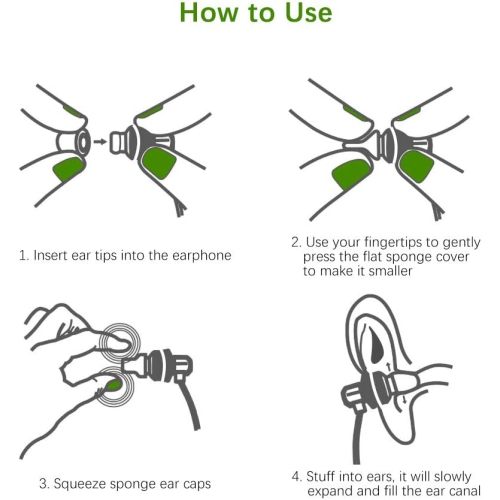 How to Use

1. Insert ear tips into the earphone

2. Use your fingertips to gently press the flat sponge cover to make it smaller

3. Squeeze sponge ear caps

4. Stuff into ears, it will slowly expand and fill the ear canal