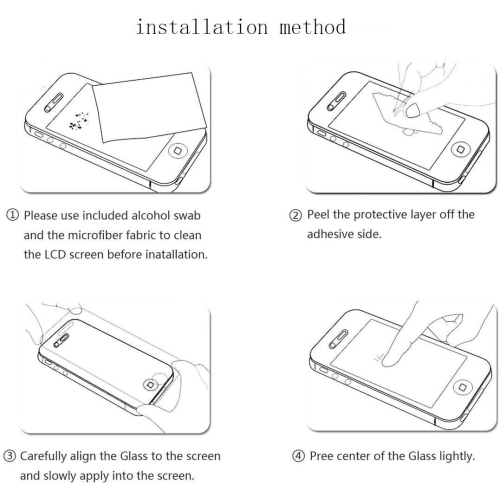 installation method

① Please use included alcohol swab and the microfiber fabric to clean the LCD screen before inatallation.

② Peel the protective layer off the adhesive side.

③ Carefully align the Glass to the screen and slowly apply into the screen.

④ Pree center of the Glass lightly.