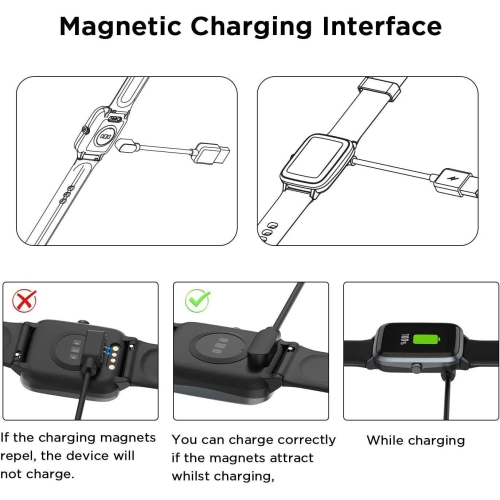 Magnetic Charging Interface

100%

If the charging magnets repel, the device will not charge.

You can charge correctly if the magnets attract whilst charging,

While charging