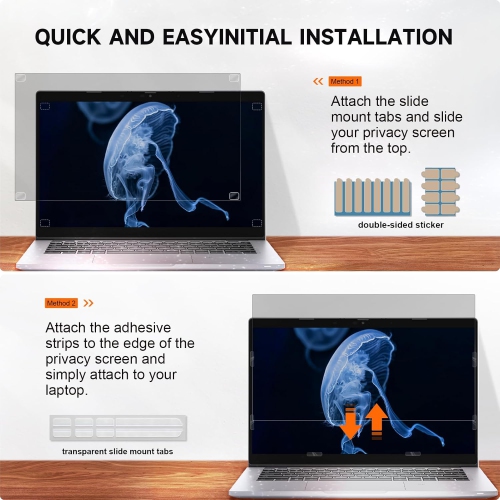 QUICK AND EASYINITIAL INSTALLATION

Method 1

Attach the slide mount tabs and slide your privacy screen from the top.

double-sided sticker

Method 2

Attach the adhesive strips to the edge of the privacy screen and simply attach to your laptop.

transparent slide mount tabs