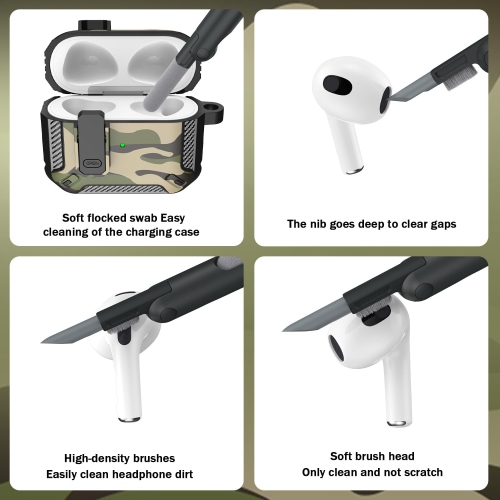 OPEN

Soft flocked swab Easy cleaning of the charging case

The nib goes deep to clear gaps

High-density brushes
Easily clean headphone dirt

Soft brush head
Only clean and not scratch