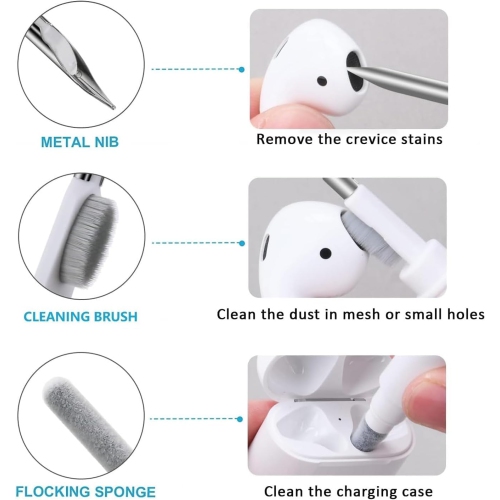 METAL NIB

Remove the crevice stains

CLEANING BRUSH

Clean the dust in mesh or small holes

FLOCKING SPONGE

Clean the charging case