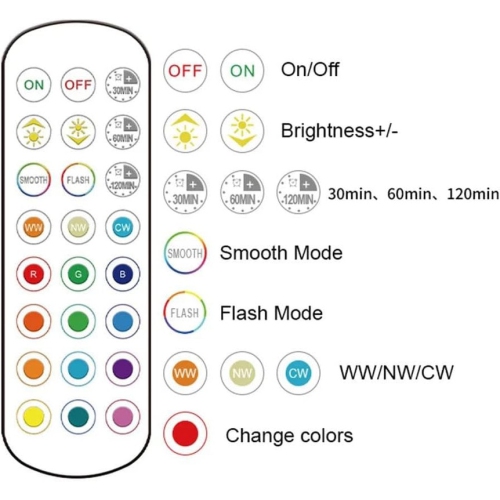 ON OFF 30MIN
60MIN
SMOOTH FLASH 120MIN
WW NW CW
R G B

OFF ON On/Off

Brightness+/-

30MIN 60MIN 120MIN 30min、60min、120min

SMOOTH Smooth Mode

FLASH Flash Mode

WW NW CW WW/NW/CW

Change colors