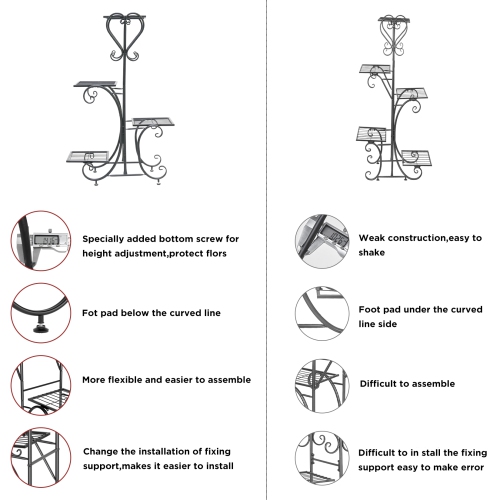 Specially added bottom screw for height adjustment,protect flors

Fot pad below the curved line

More flexible and easier to assemble

Change the installation of fixing support,makes it easier to install

Weak construction,easy to shake

Foot pad under the curved line side

Difficult to assemble

Difficult to in stall the fixing support easy to make error