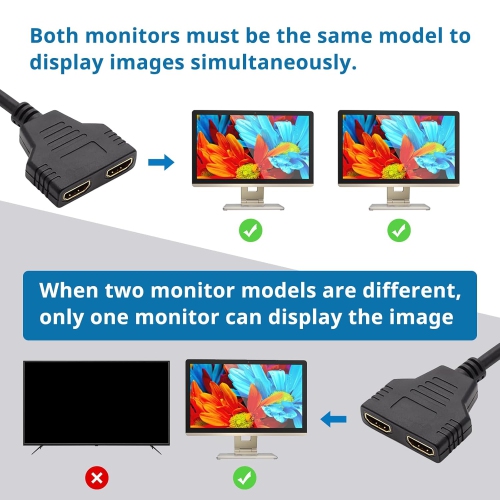 Both monitors must be the same model to display images simultaneously.

When two monitor models are different, only one monitor can display the image