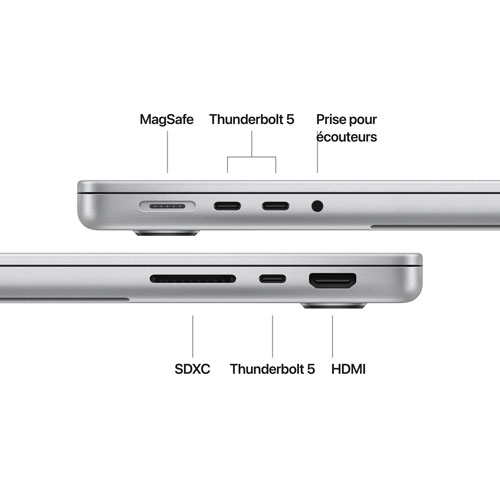 MagSafe

Thunderbolt 5

Prise pour écouteurs

SDXC

Thunderbolt 5

HDMI