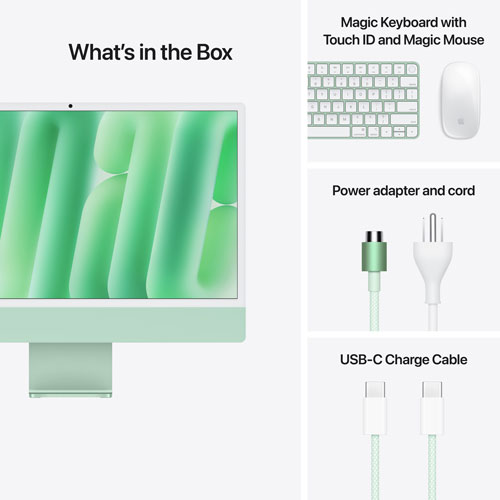 What's in the Box

Magic Keyboard with Touch ID and Magic Mouse

Power adapter and cord

USB-C Charge Cable