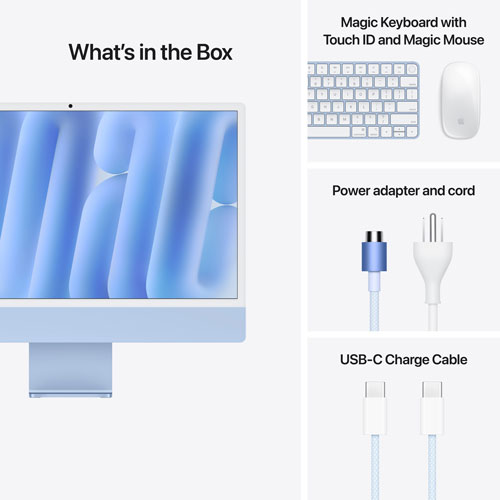 What's in the Box

Magic Keyboard with Touch ID and Magic Mouse

Power adapter and cord

USB-C Charge Cable