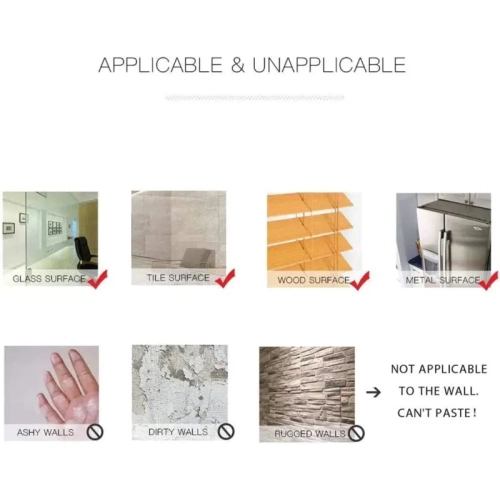 APPLICABLE & UNAPPLICABLE

GLASS SURFACE

TILE SURFACE

WOOD SURFACE

METAL SURFACE

ASHY WALLS

DIRTY WALLS

RUGGED WALLS

→ NOT APPLICABLE TO THE WALL. CAN'T PASTE !