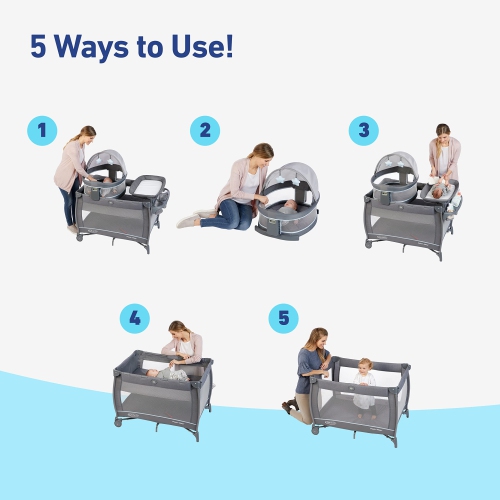 5 Ways to Use!

1

2

3

4

5