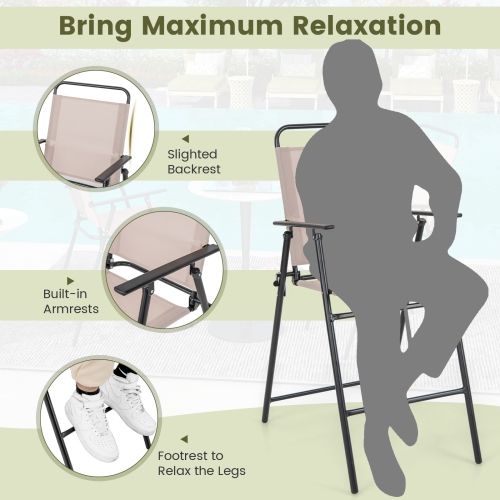 Bring Maximum Relaxation

Slighted Backrest

Built-in Armrests

Footrest to Relax the Legs