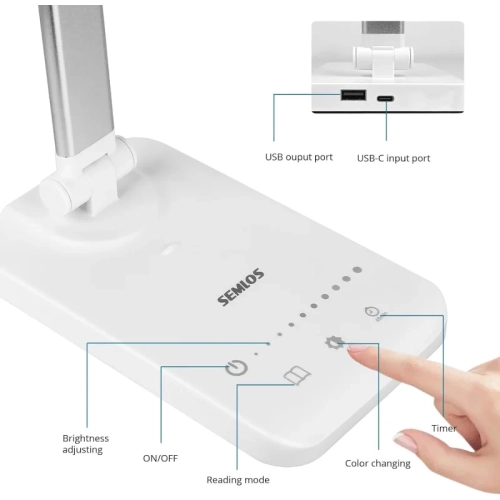 USB ouput port
USB-C input port

SEMLOS

Brightness adjusting
ON/OFF
Reading mode
Color changing
Timer