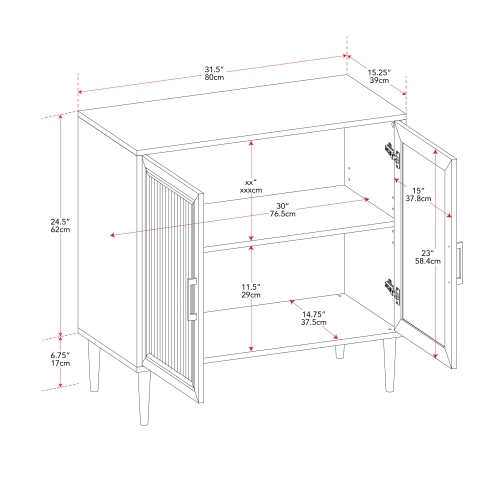 31.5"
80cm

15.25"
39cm

24.5"
62cm

xx"
xxxcm

30"
76.5cm

15"
37.8cm

23"
58.4cm

11.5"
29cm

14.75"
37.5cm

6.75"
17cm