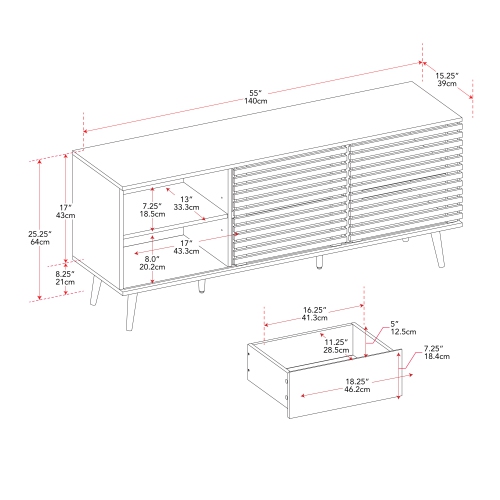 55"
140cm

15.25"
39cm

17"
43cm

25.25"
64cm

8.25"
21cm

7.25"
18.5cm

13"
33.3cm

17"
43.3cm

8.0"
20.2cm

16.25"
41.3cm

5"
12.5cm

11.25"
28.5cm

7.25"
18.4cm

18.25"
46.2cm