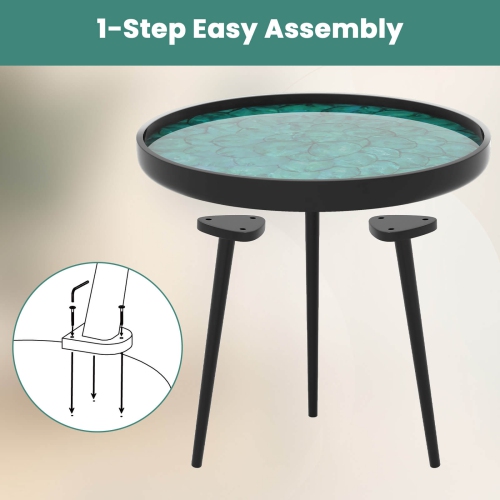 1-Step Easy Assembly