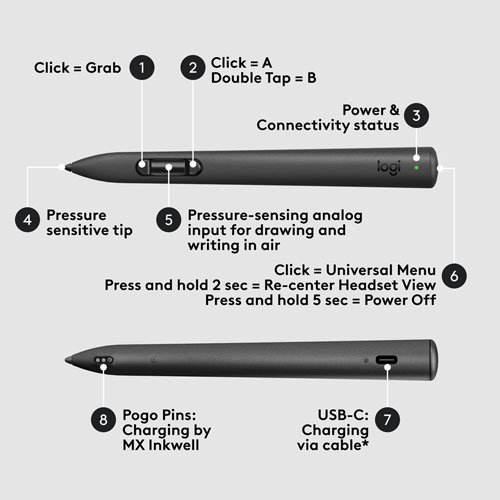 Click = Grab 1

2 Click = A
Double Tap = B

Power &
Connectivity status 3

logi

4 Pressure
sensitive tip

5 Pressure-sensing analog
input for drawing and
writing in air

Click = Universal Menu
Press and hold 2 sec = Re-center Headset View
Press and hold 5 sec = Power Off 6

8 Pogo Pins:
Charging by
MX Inkwell

USB-C:
Charging
via cable* 7