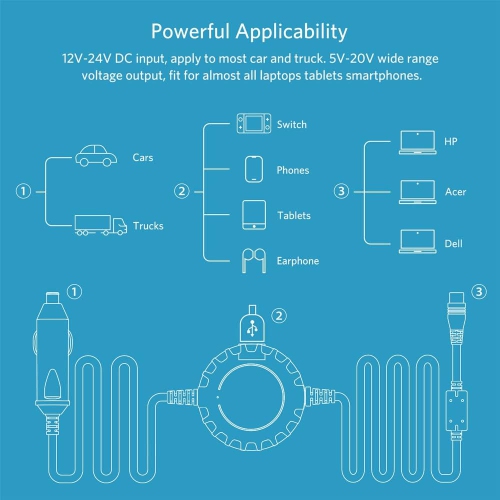 Powerful Applicability

12V-24V DC input, apply to most car and truck. 5V-20V wide range voltage output, fit for almost all laptops tablets smartphones.

① Cars
Trucks

② Switch
Phones
Tablets
Earphone

③ HP
Acer
Dell

①

②

③