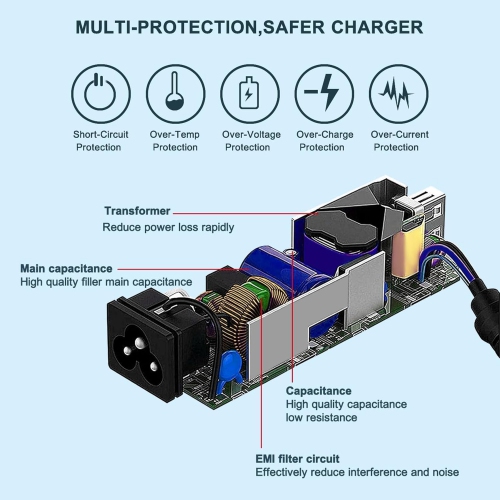 MULTI-PROTECTION,SAFER CHARGER

Short-Circuit Protection

Over-Temp Protection

Over-Voltage Protection

Over-Charge Protection

Over-Current Protection

Transformer
Reduce power loss rapidly

Main capacitance
High quality filler main capacitance

Capacitance
High quality capacitance low resistance

EMI filter circuit
Effectively reduce interference and noise