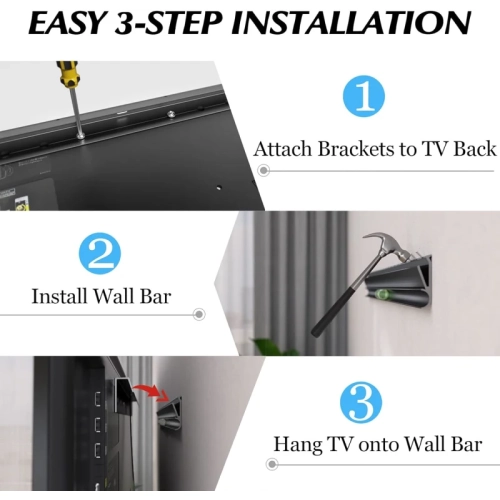 EASY 3-STEP INSTALLATION

1

Attach Brackets to TV Back

2

Install Wall Bar

3

Hang TV onto Wall Bar